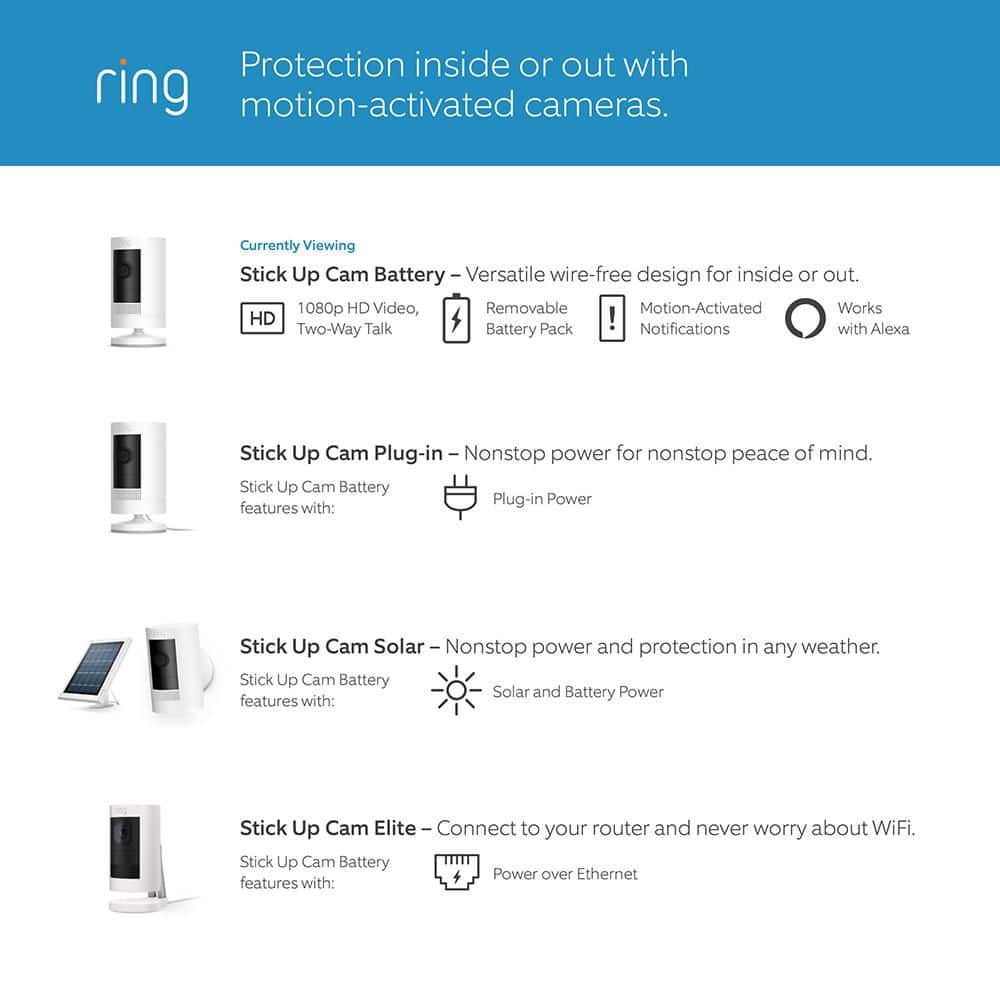 ring Protection inside or out with motion-activated cameras.

Currently Viewing
Stick Up Cam Battery – Versatile wire-free design for inside or out.
HD 1080p HD Video, Two-Way Talk
Removable Battery Pack
Motion-Activated Notifications
Works with Alexa

Stick Up Cam Plug-in – Nonstop power for nonstop peace of mind.
Stick Up Cam Battery features with:
Plug-in Power

Stick Up Cam Solar – Nonstop power and protection in any weather.
Stick Up Cam Battery features with:
Solar and Battery Power

Stick Up Cam Elite – Connect to your router and never worry about WiFi.
Stick Up Cam Battery features with:
Power over Ethernet